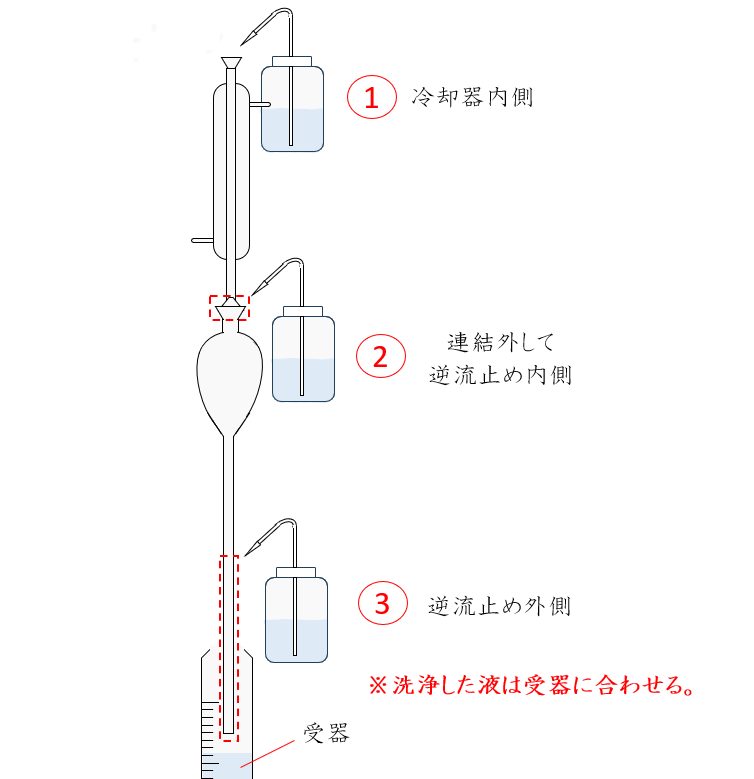 1 冷却器内側

2 連結外して
逆流止め内側

3 逆流止め外側

※洗浄した液は受器に合わせる。

受器